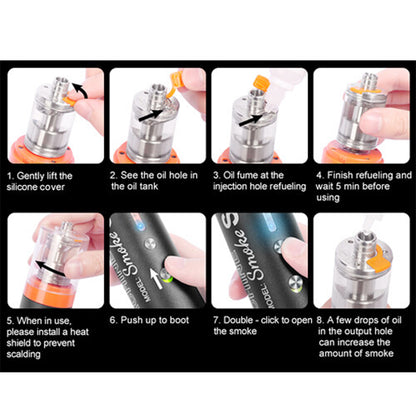 1. Gently lift the silicone cover

2. See the oil hole in the oil tank

3. Oil fume at the injection hole refueling

4. Finish refueling and wait 5 min before using

MODEL: Smoke

MODEL: Smoke

5. When in use, please install a heat shield to prevent scalding

6. Push up to boot

7. Double - click to open the smoke

8. A few drops of oil in the output hole can increase the amount of smoke