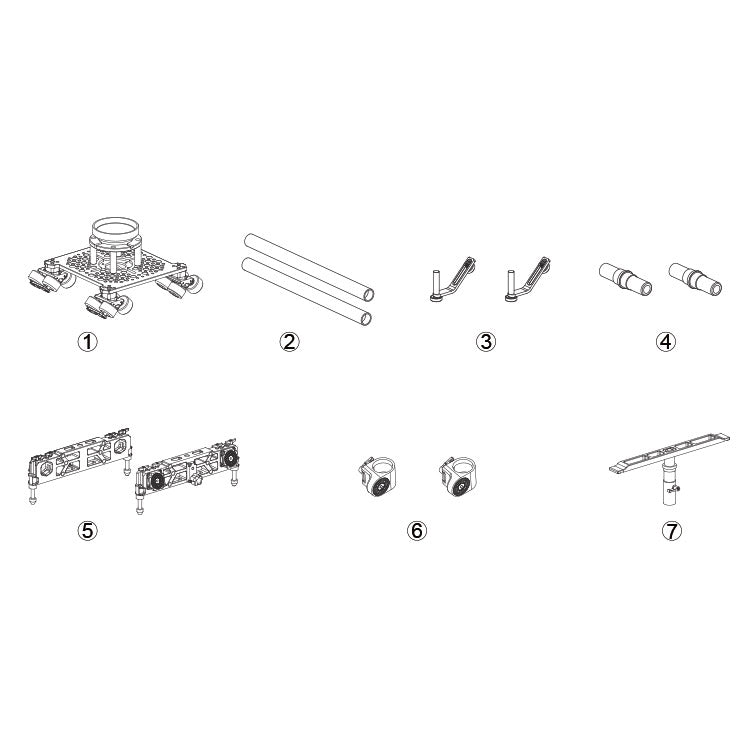 ①
②
③
④
⑤
⑥
⑦