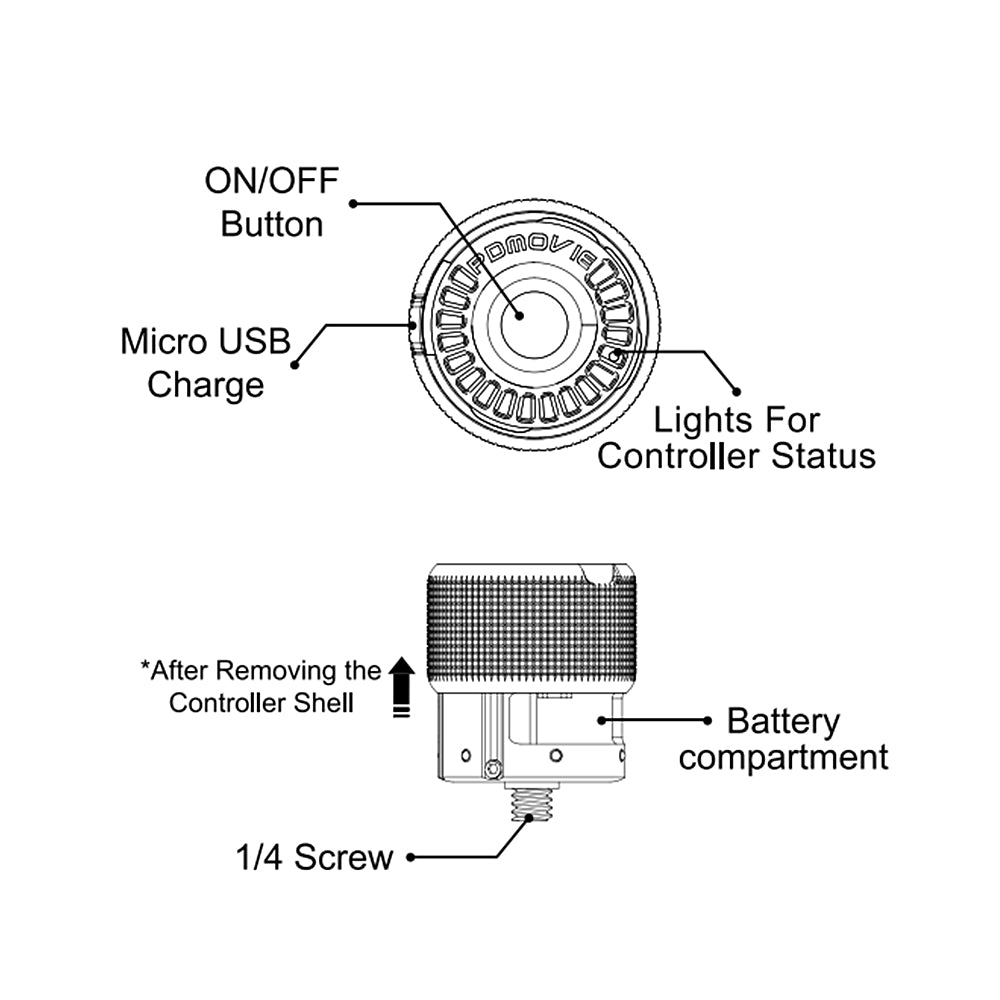 ON/OFF Button

PDMOVIE

Micro USB Charge

Lights For Controller Status

*After Removing the Controller Shell

Battery compartment

1/4 Screw